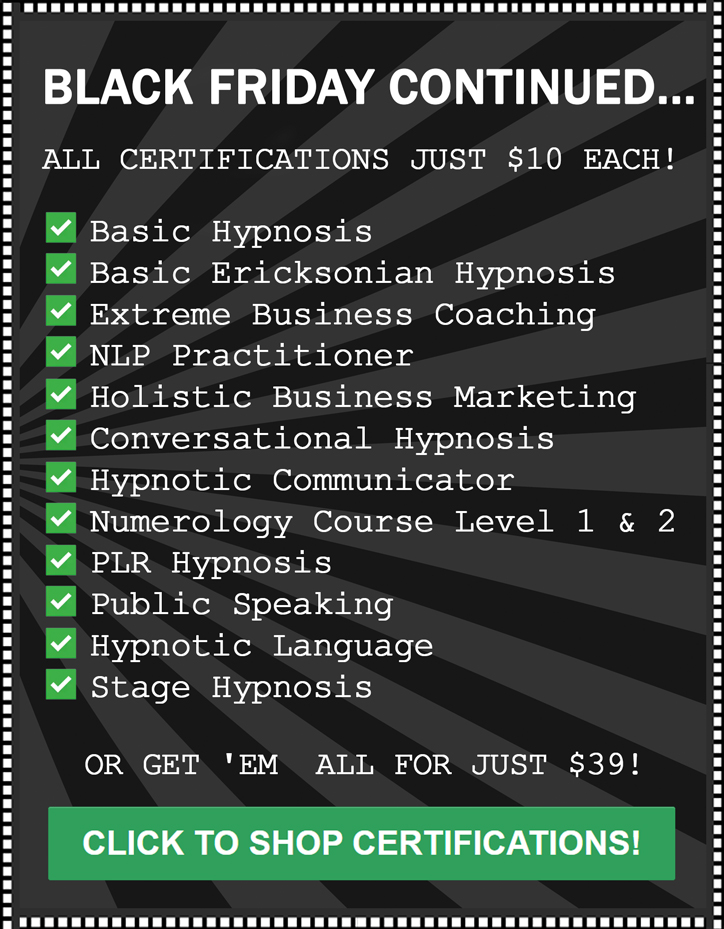 BLACK FRIDAY CONTINUED...

ALL CERTIFICATIONS JUST $10 EACH!

☑ Basic Hypnosis
☑ Basic Ericksonian Hypnosis
☑ Extreme Business Coaching
☑ NLP Practitioner
☑ Holistic Business Marketing
☑ Conversational Hypnosis
☑ Hypnotic Communicator
☑ Numerology Course Level 1 & 2
☑ PLR Hypnosis
☑ Public Speaking
☑ Hypnotic Language
☑ Stage Hypnosis

OR GET 'EM ALL FOR JUST $39!

CLICK TO SHOP CERTIFICATIONS!